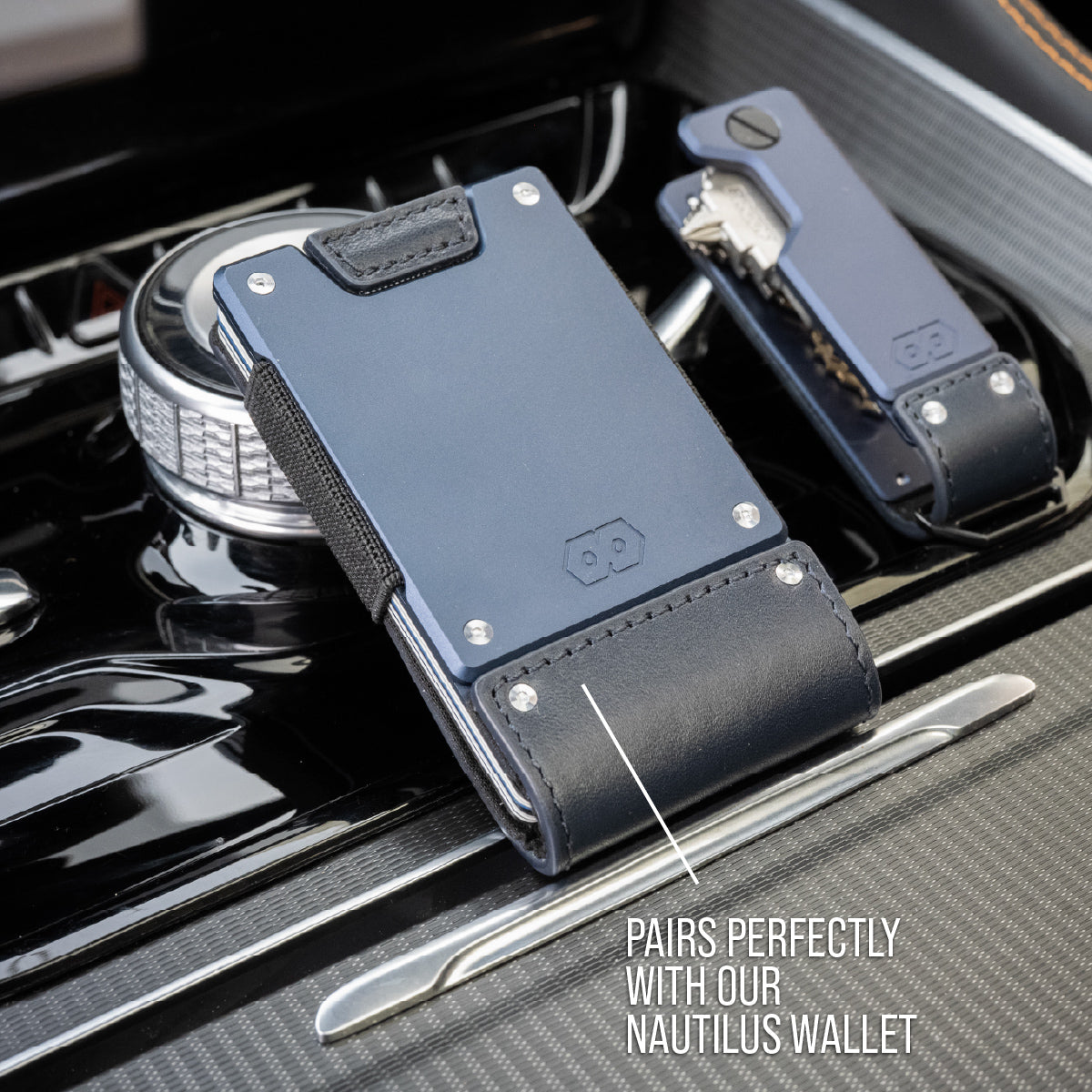 PAIRS PERFECTLY WITH OUR NAUTILUS WALLET