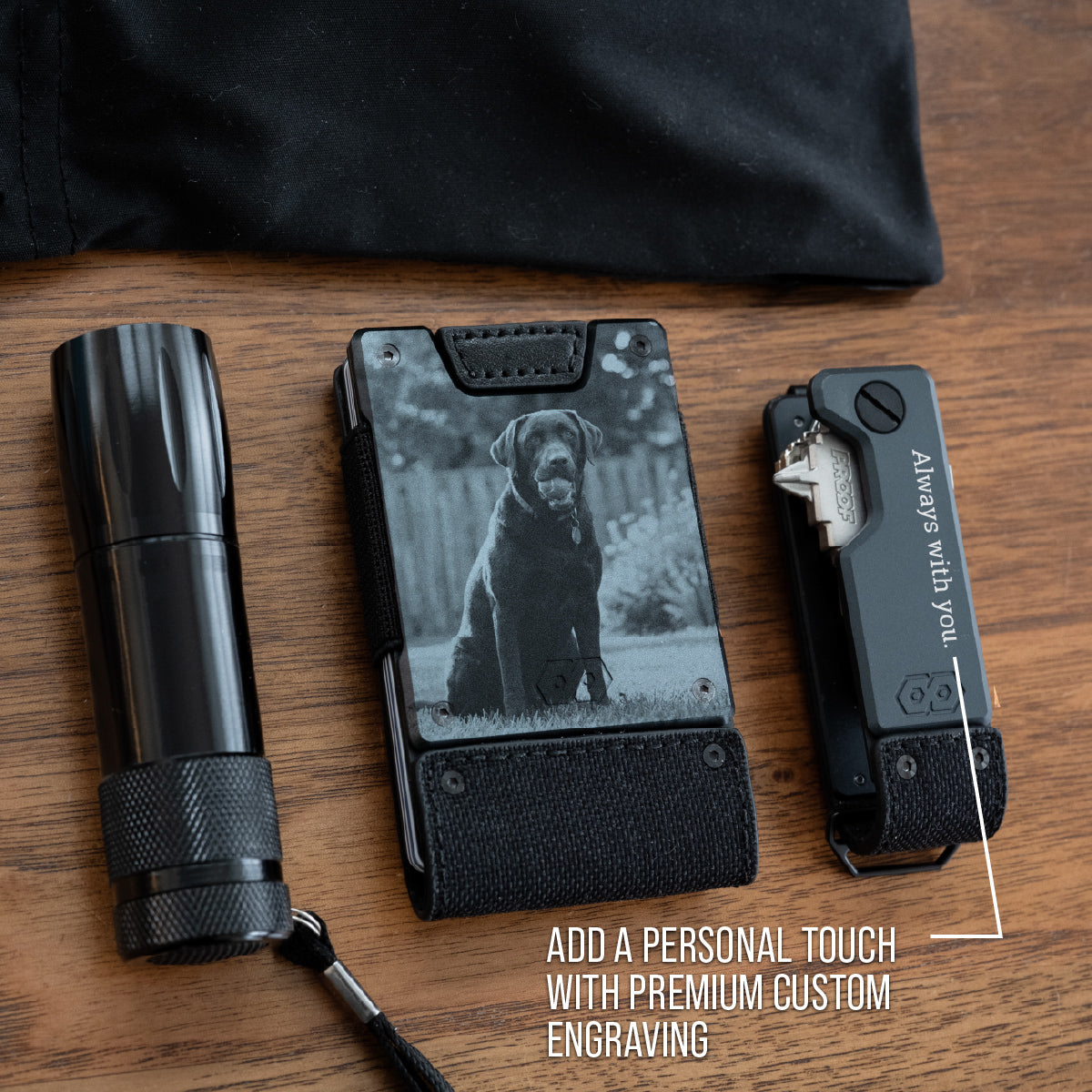 PROOF

Always with you.

ADD A PERSONAL TOUCH WITH PREMIUM CUSTOM ENGRAVING