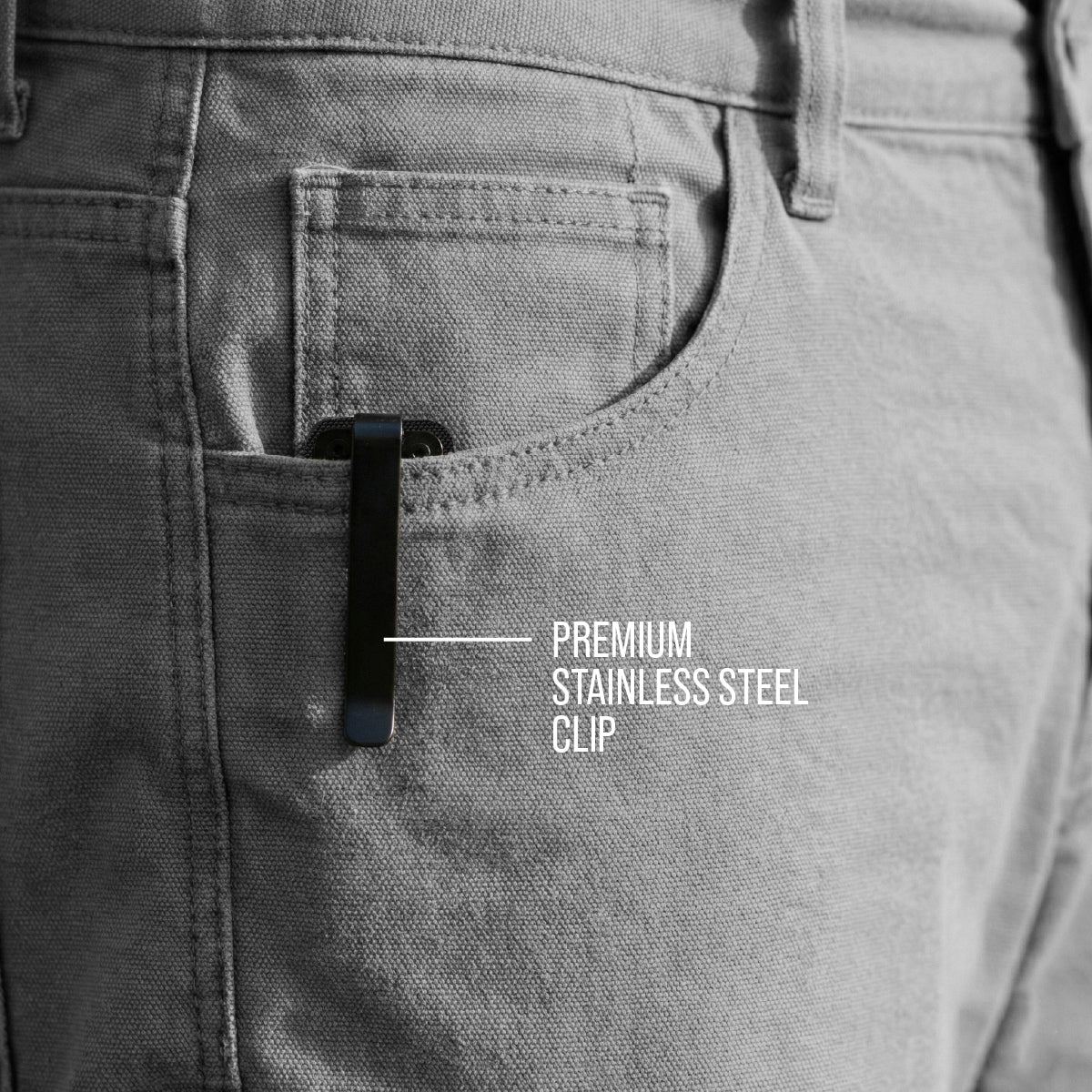 PREMIUM
STAINLESS STEEL
CLIP