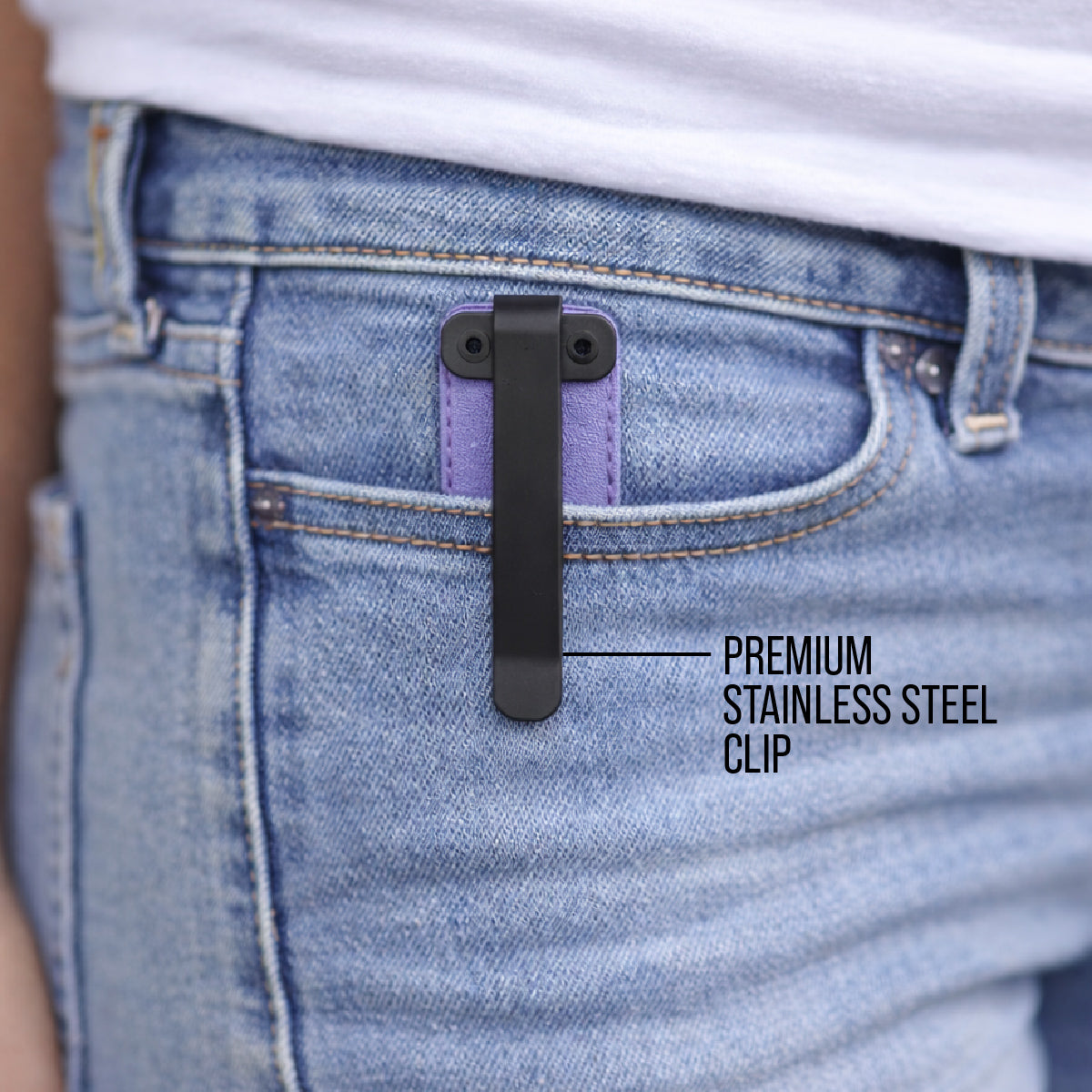 PREMIUM
STAINLESS STEEL
CLIP