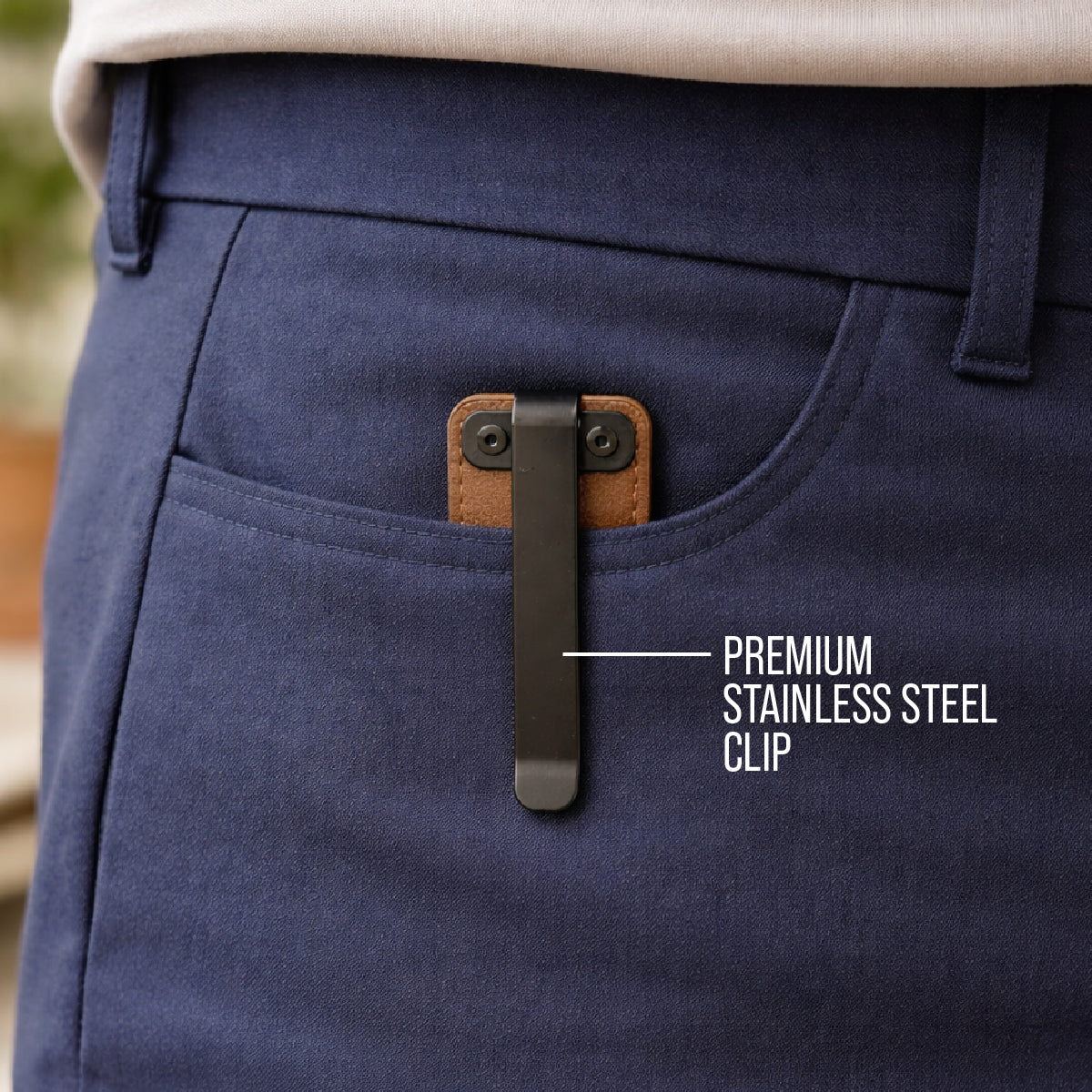 PREMIUM STAINLESS STEEL CLIP