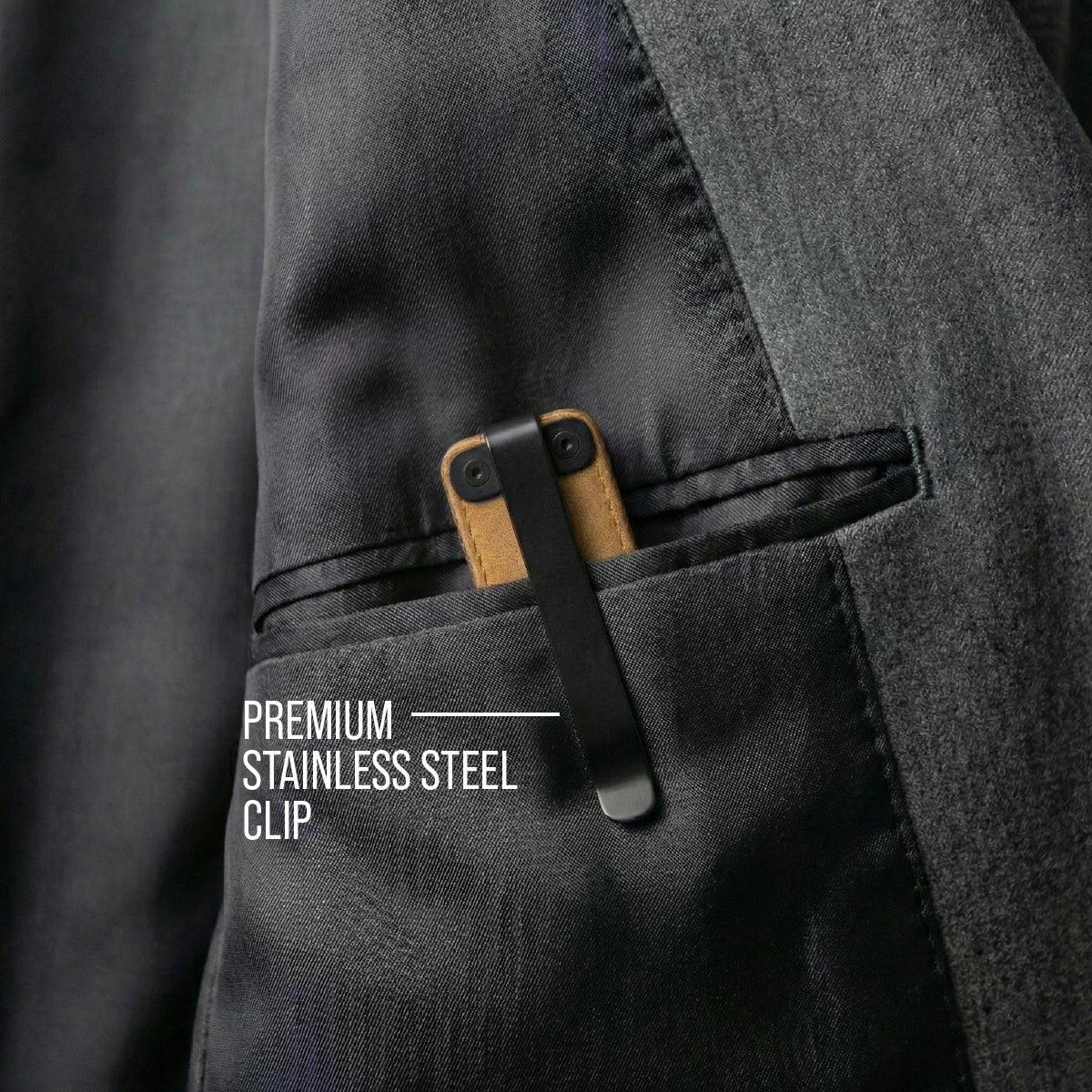 PREMIUM
STAINLESS STEEL
CLIP