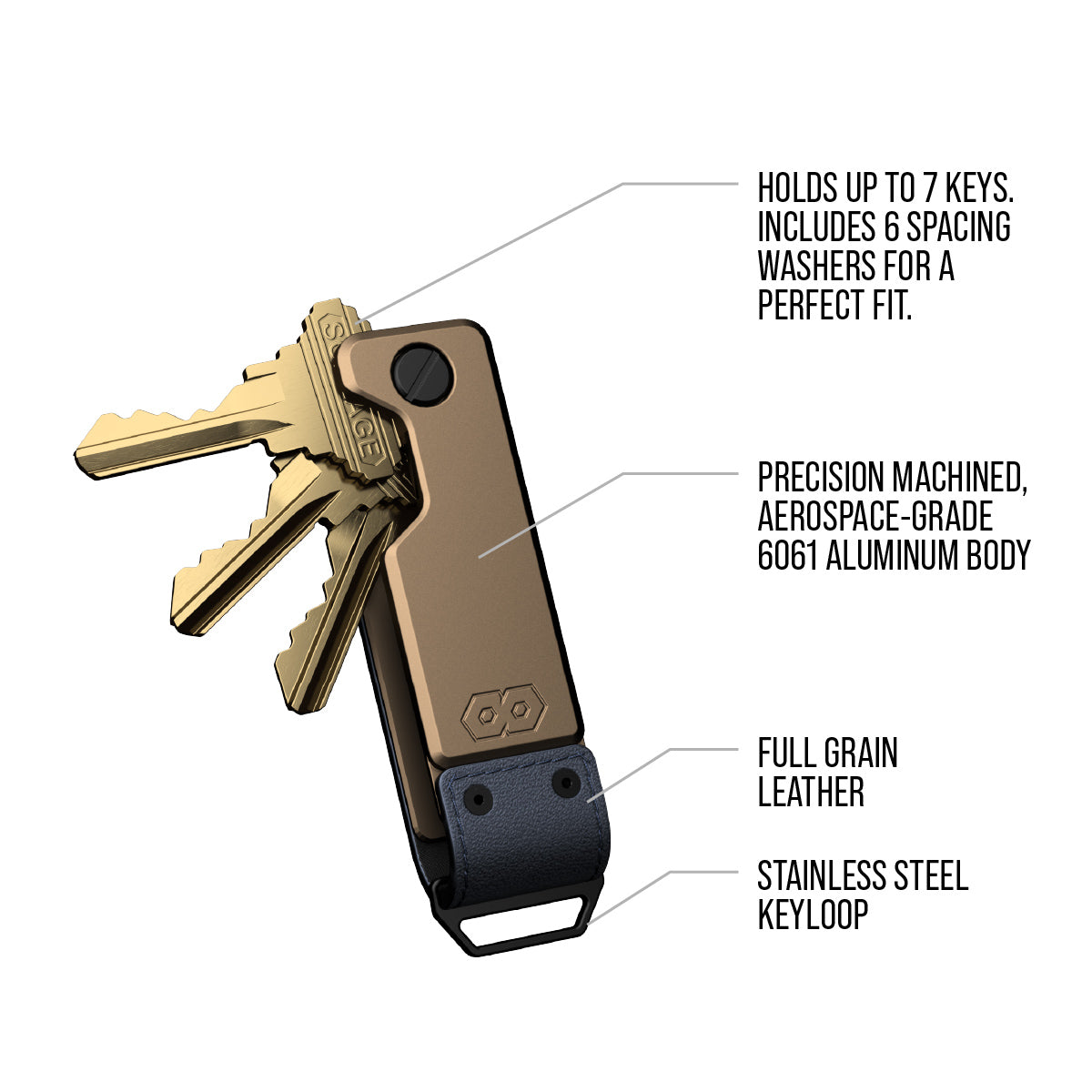 HOLDS UP TO 7 KEYS. INCLUDES 6 SPACING WASHERS FOR A PERFECT FIT.

PRECISION MACHINED, AEROSPACE-GRADE 6061 ALUMINUM BODY

FULL GRAIN LEATHER

STAINLESS STEEL KEYLOOP

SCHLAGE