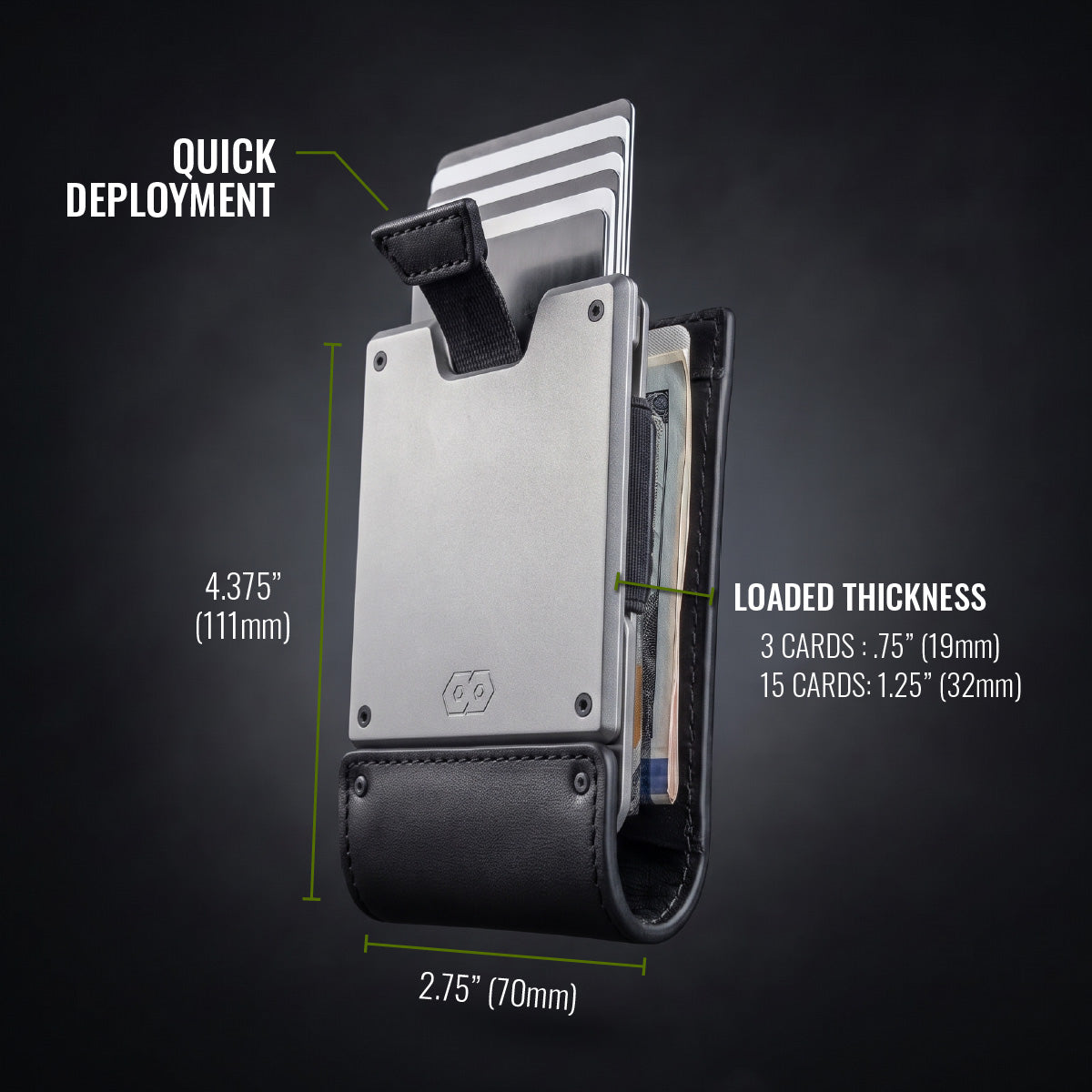 QUICK
DEPLOYMENT

4.375"
(111mm)

LOADED THICKNESS
3 CARDS : .75" (19mm)
15 CARDS: 1.25" (32mm)

2.75" (70mm)