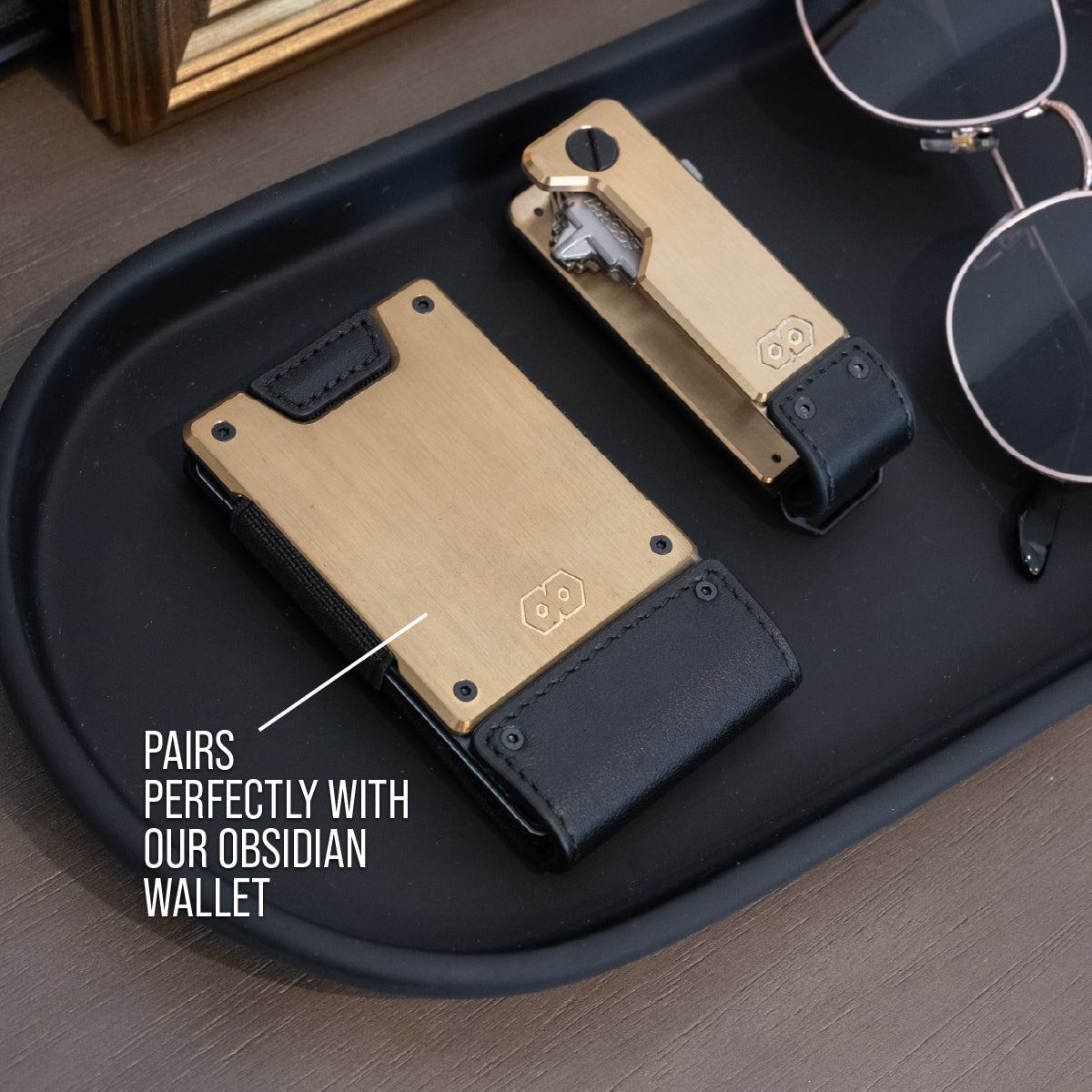 PAIRS
PERFECTLY WITH
OUR OBSIDIAN
WALLET