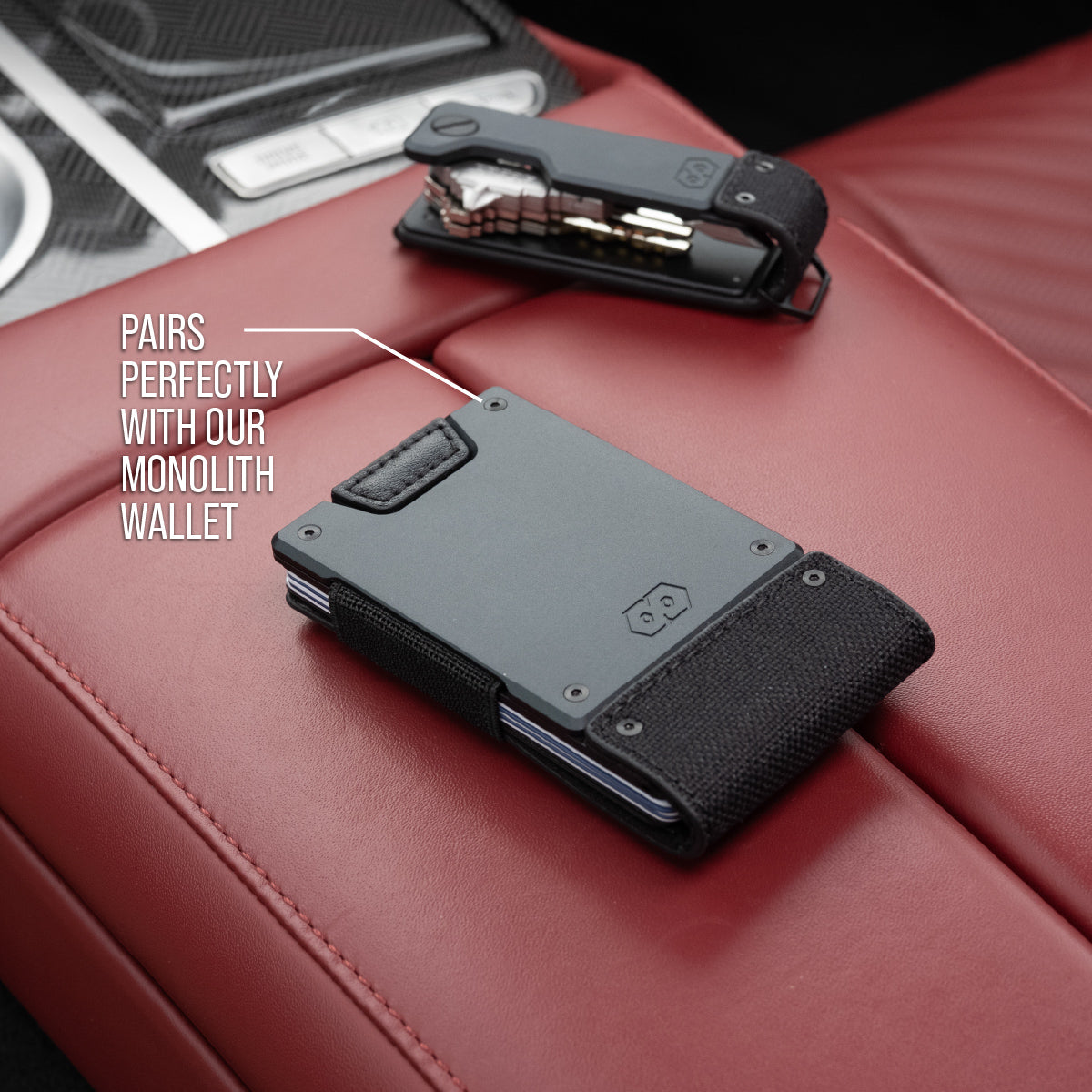 PAIRS PERFECTLY WITH OUR MONOLITH WALLET