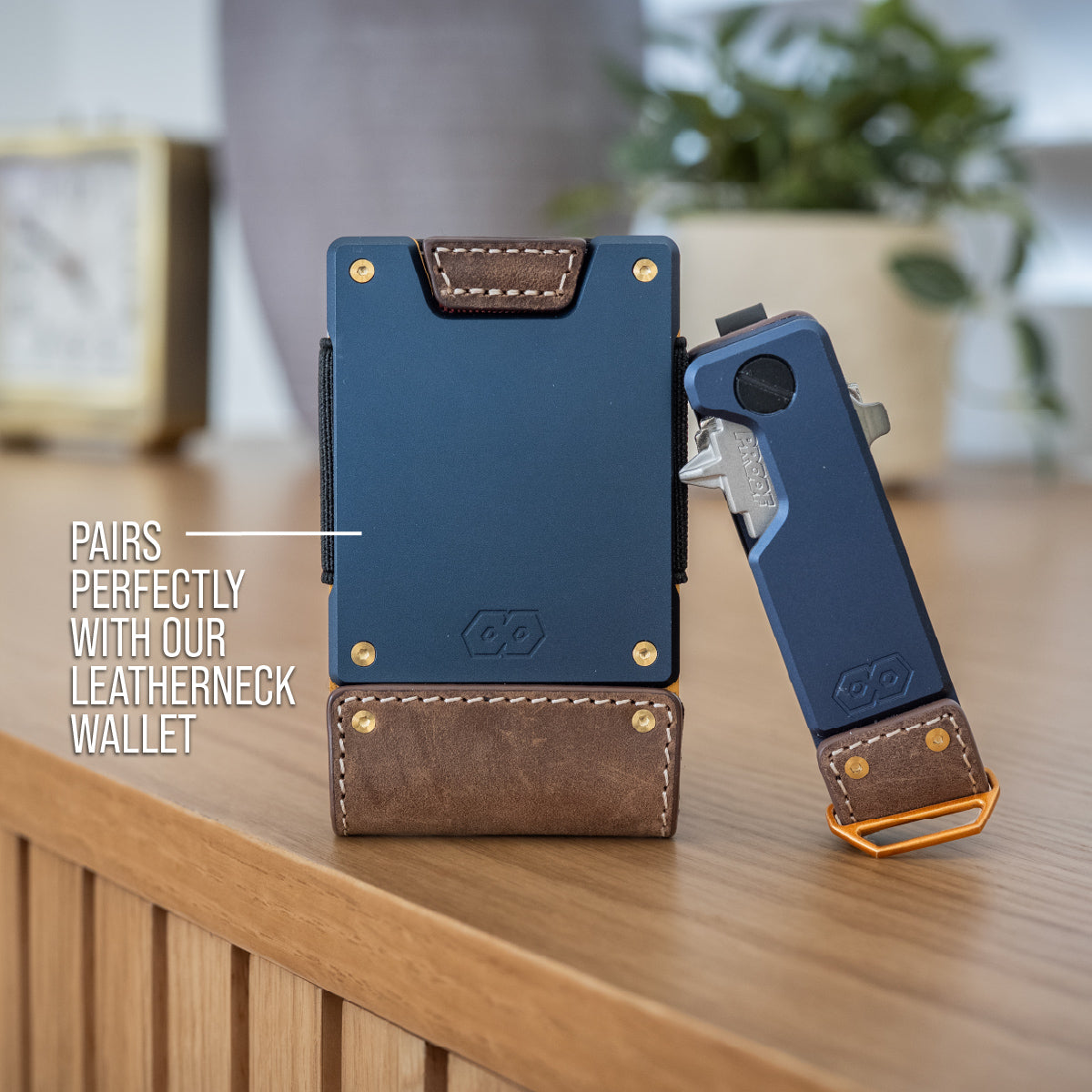 PAIRS PERFECTLY WITH OUR LEATHERNECK WALLET

PROOF