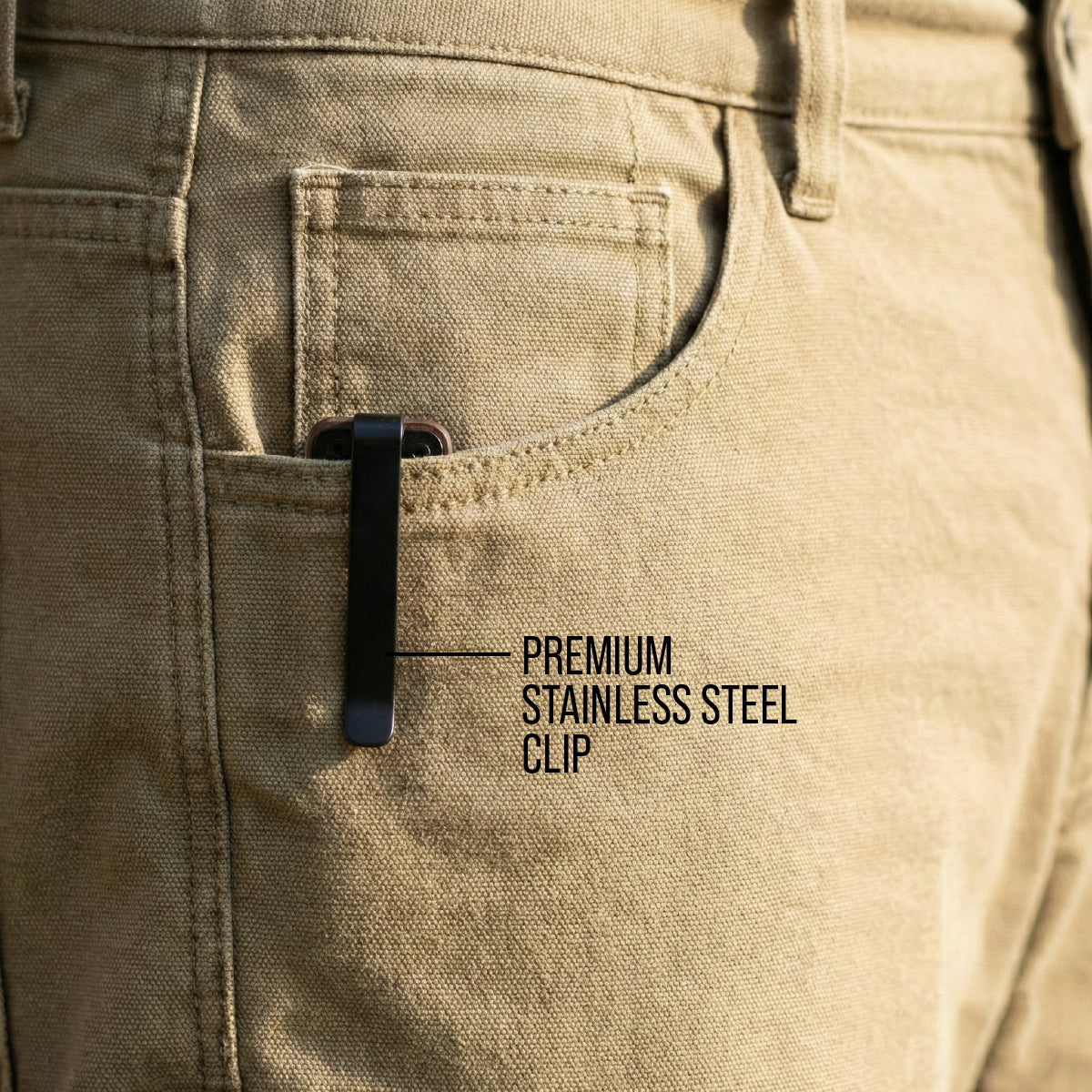 PREMIUM
STAINLESS STEEL
CLIP