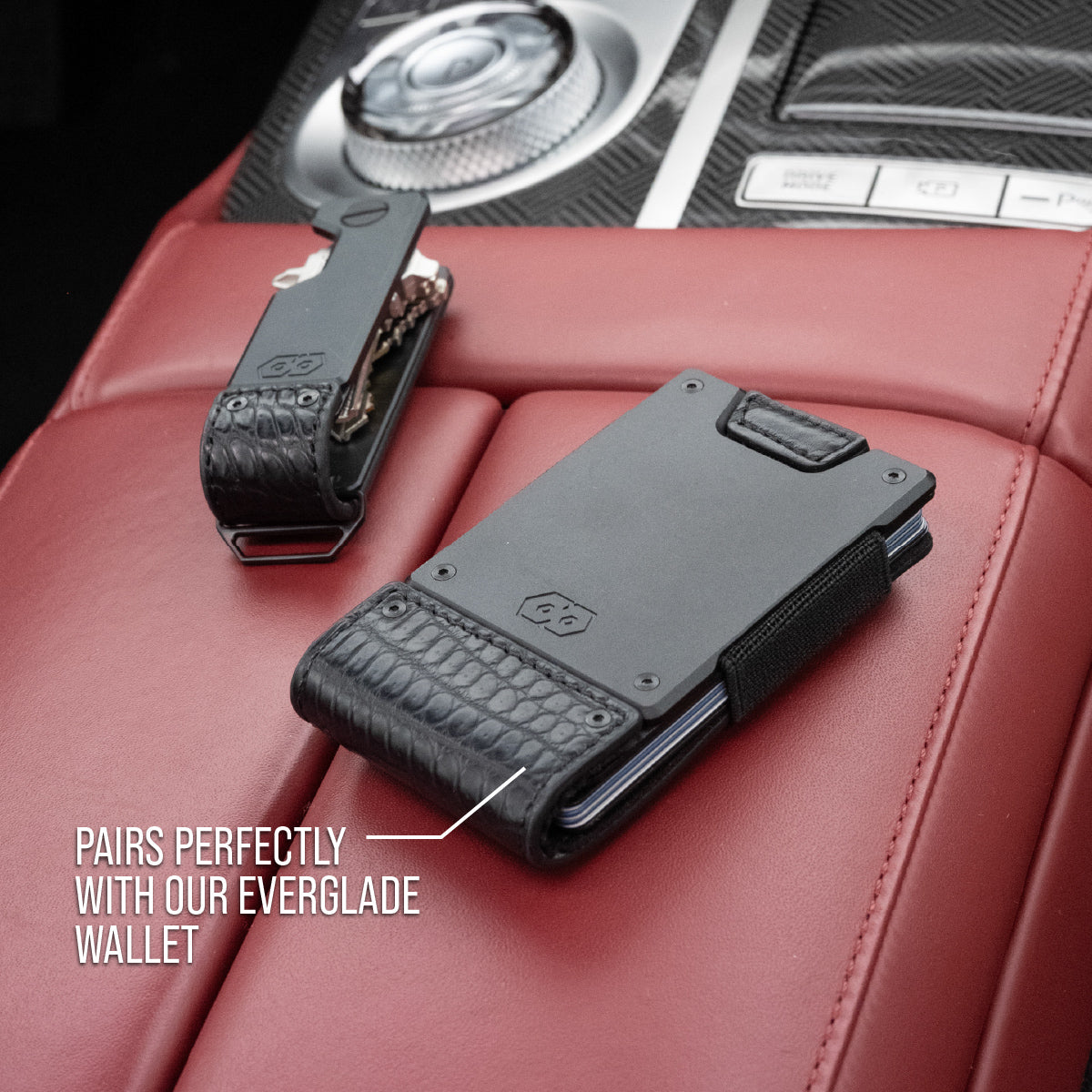 DRIVE MODE

PAIRS PERFECTLY WITH OUR EVERGLADE WALLET