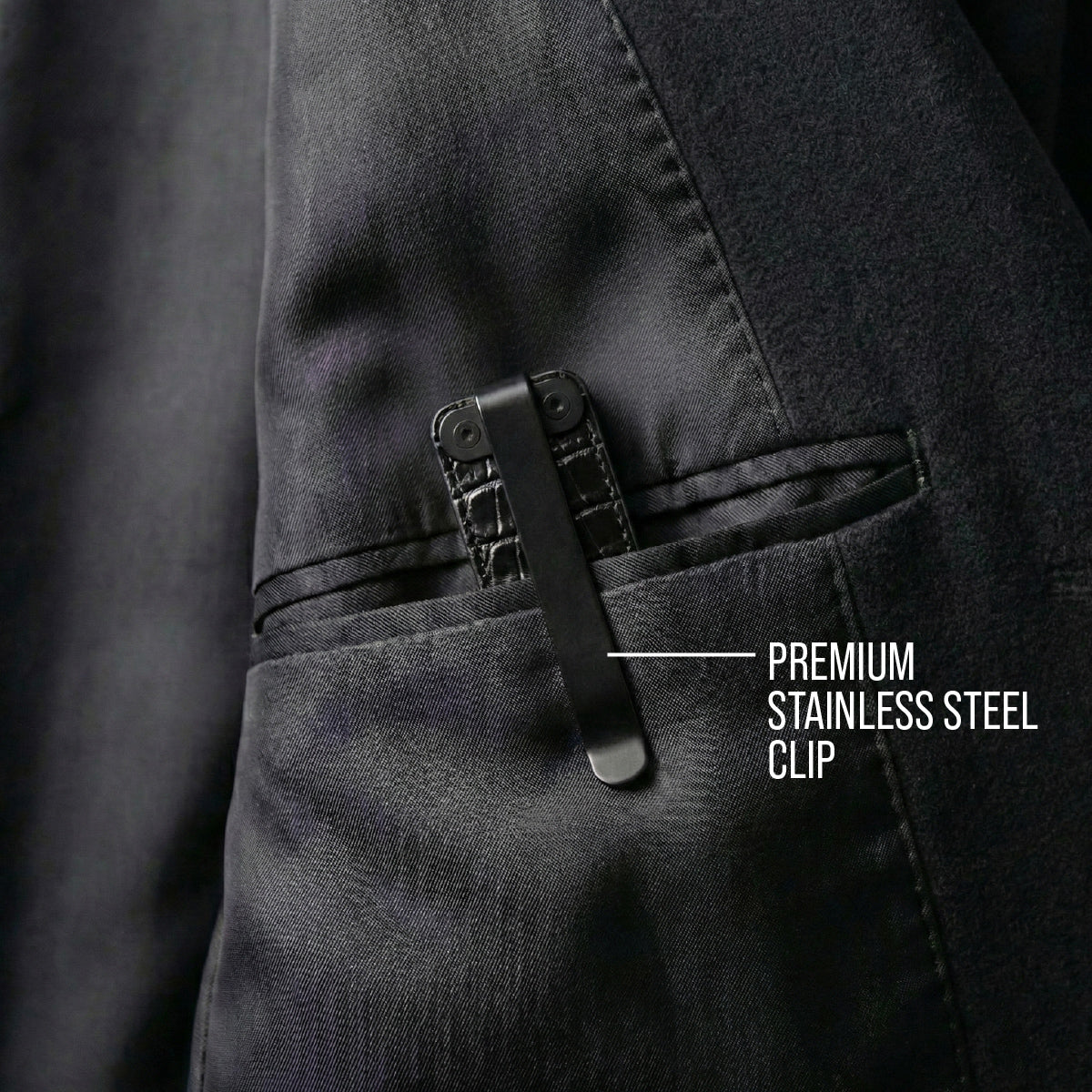 PREMIUM STAINLESS STEEL CLIP