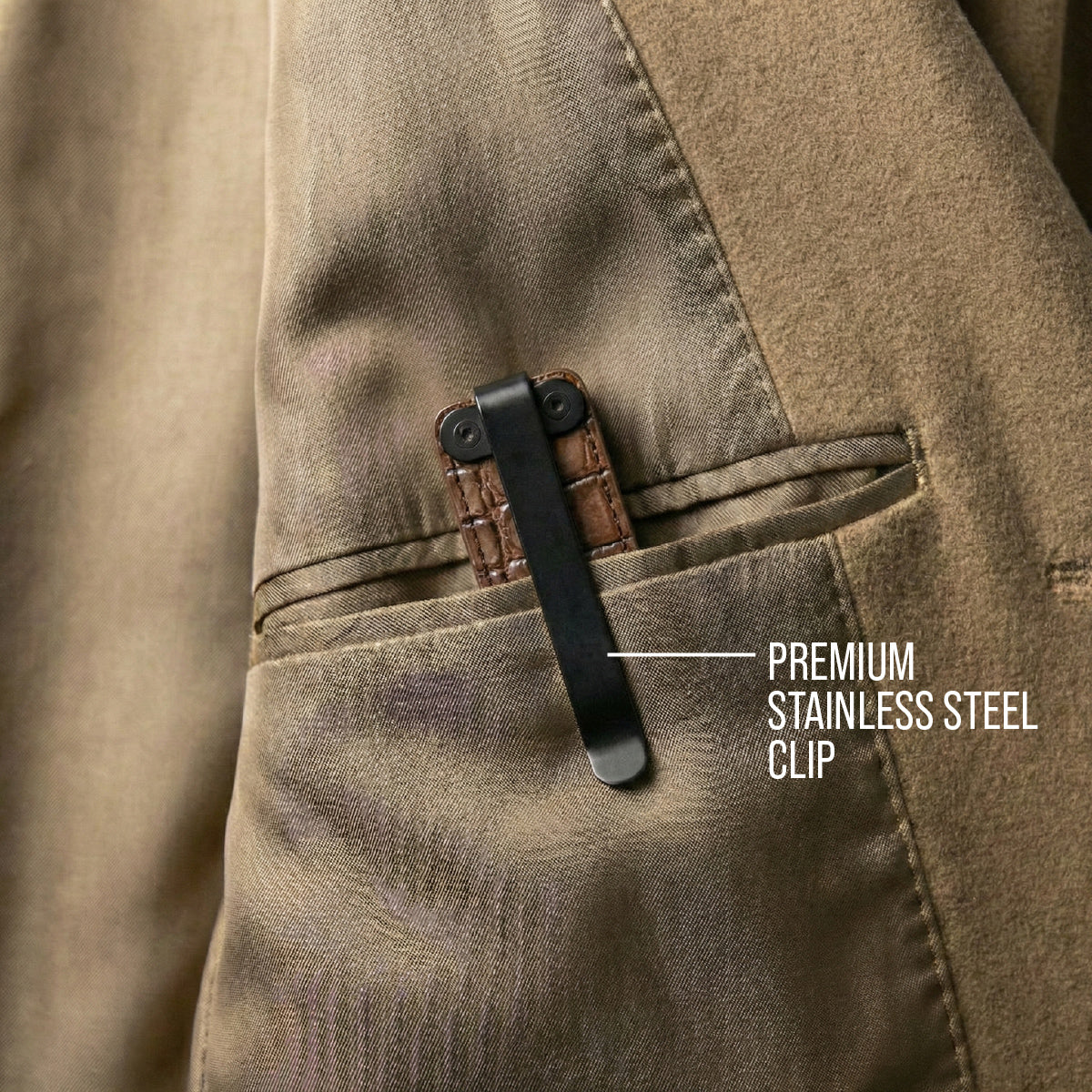 PREMIUM
STAINLESS STEEL
CLIP