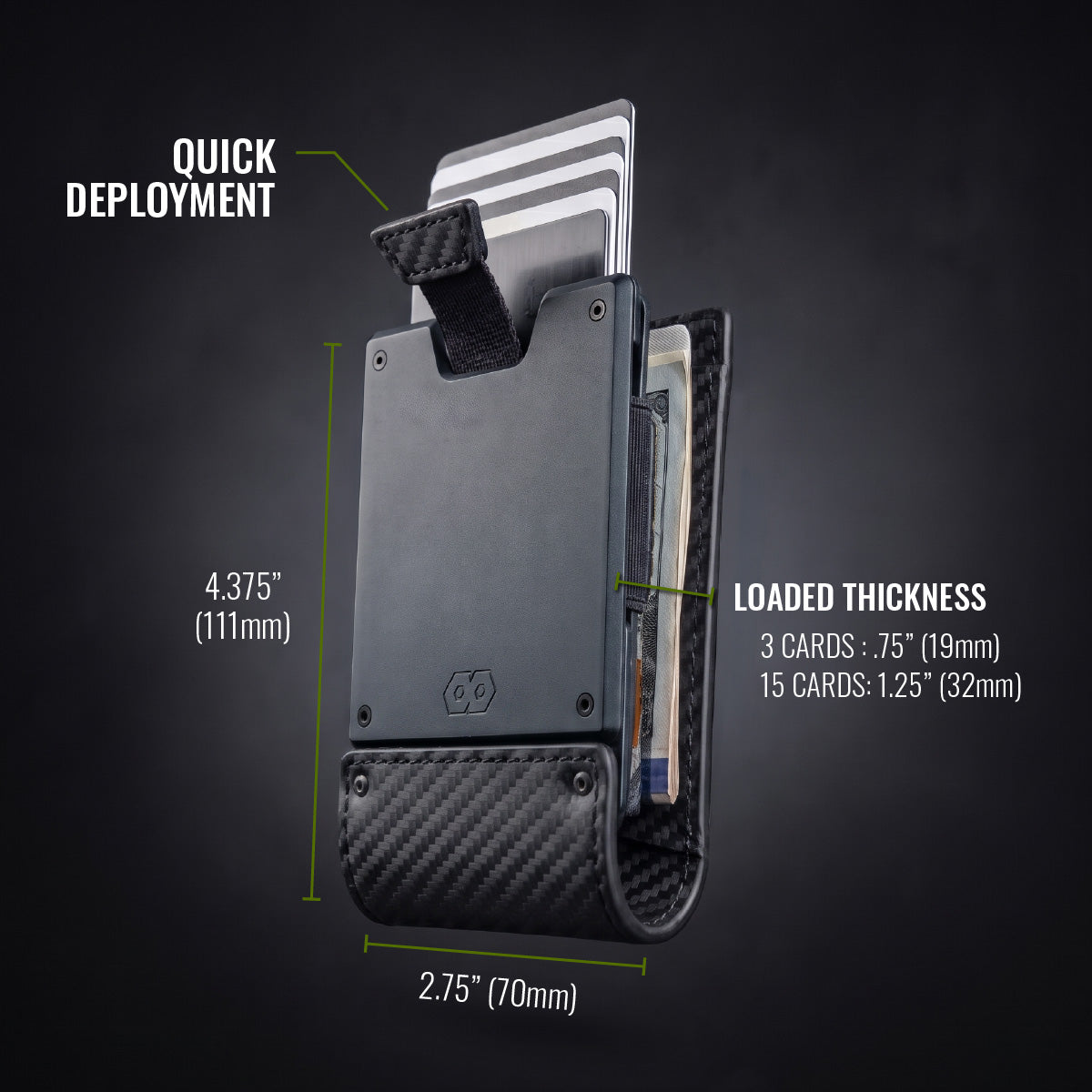 QUICK
DEPLOYMENT

4.375"
(111mm)

LOADED THICKNESS
3 CARDS : .75" (19mm)
15 CARDS: 1.25" (32mm)

2.75" (70mm)